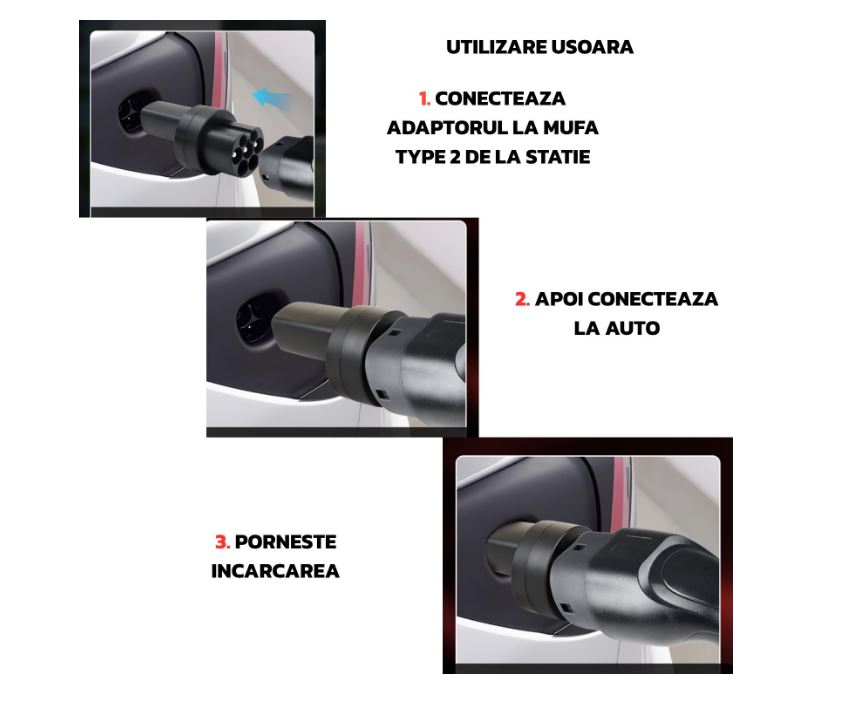 UTILIZARE USOARA

1. CONECTEAZA ADAPTORUL LA MUFA TYPE 2 DE LA STATIE

2. APOI CONECTEAZA LA AUTO

3. PORNESTE INCARCAREA