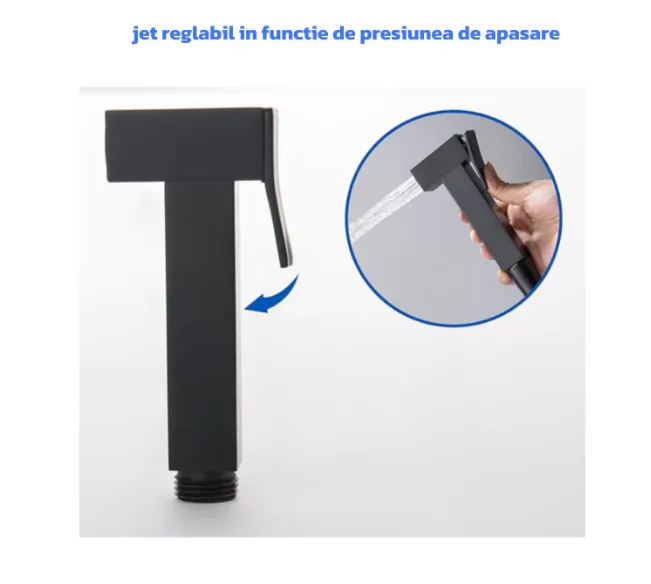 jet reglabil in functie de presiunea de apasare